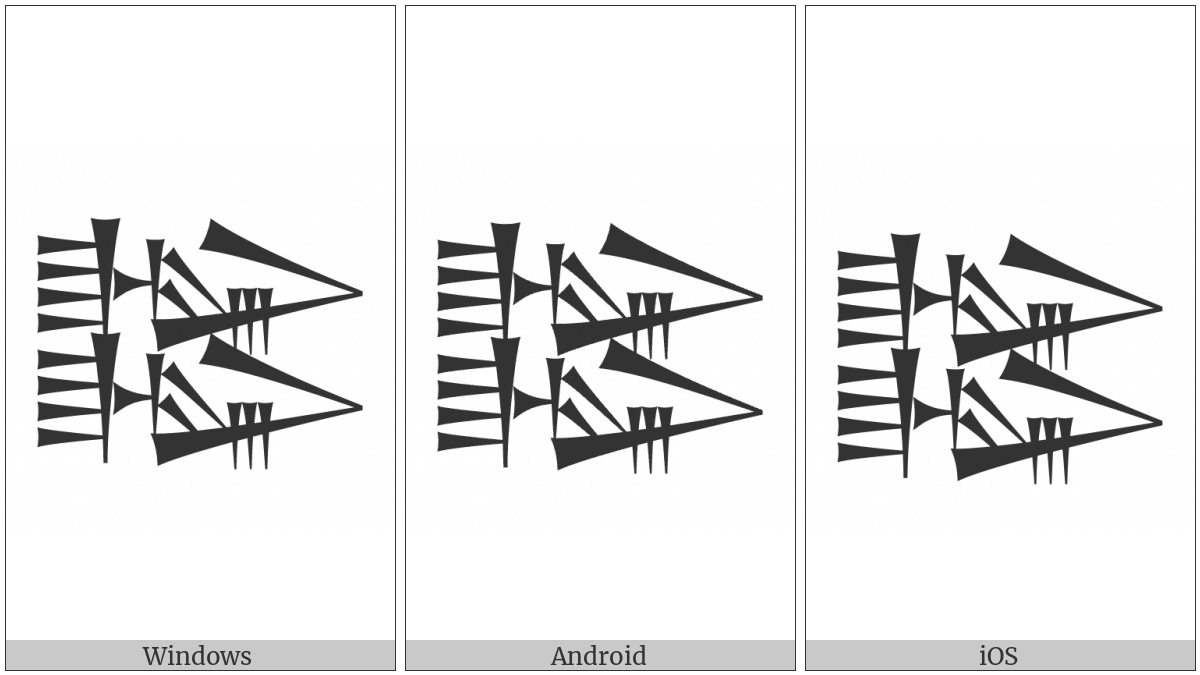 Windows

Android

iOS